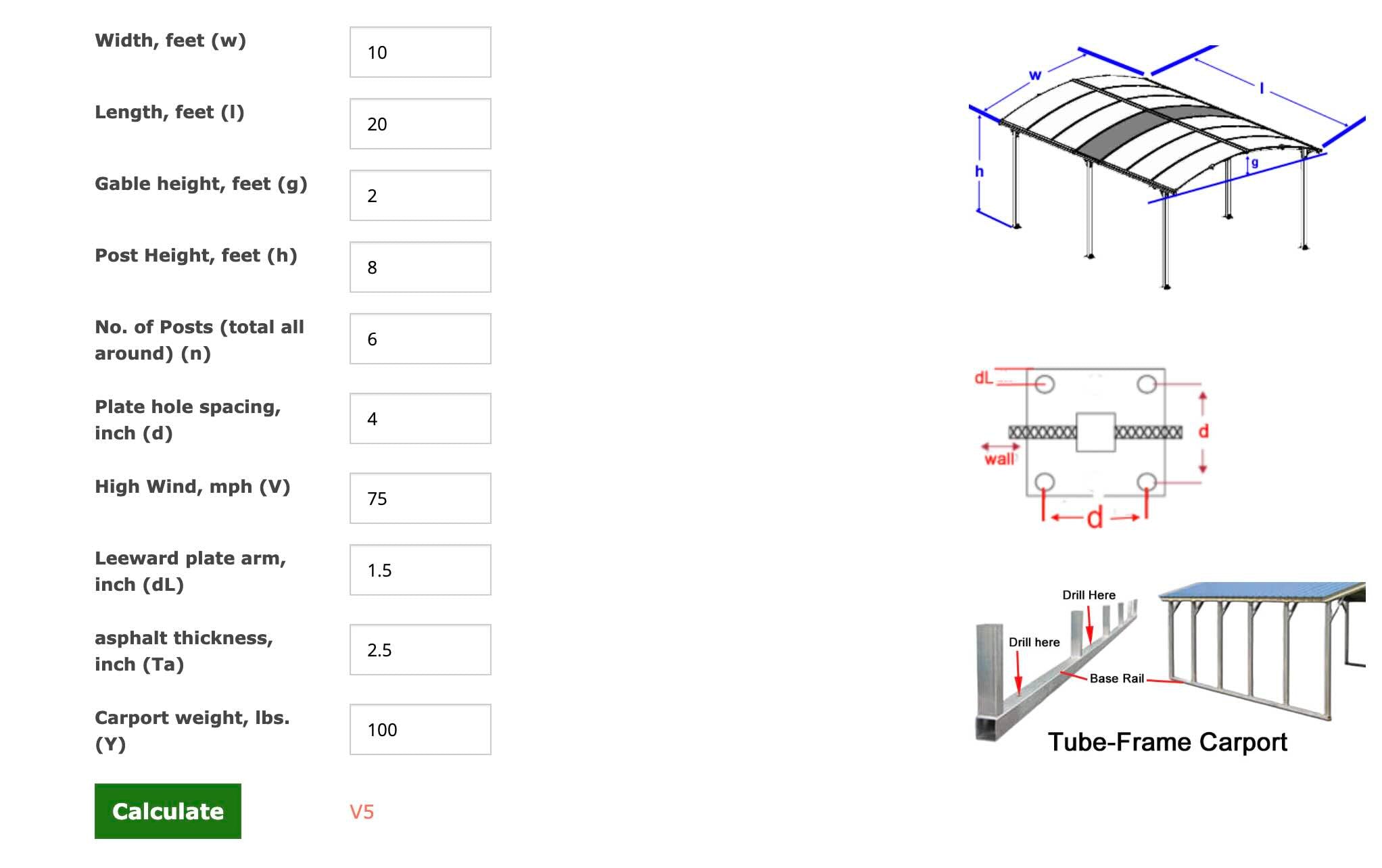 Width, feet (w) 10

Length, feet (l) 20

Gable height, feet (g) 2

Post Height, feet (h) 8

No. of Posts (total all around) (n) 6

Plate hole spacing, inch (d) 4

High Wind, mph (V) 75

Leeward plate arm, inch (dL) 1.5

asphalt thickness, inch (Ta) 2.5

Carport weight, lbs. (Y) 100

Calculate V5

w
l
h
g

dL
d
wall
d

Drill Here
Drill here
Base Rail
Tube-Frame Carport